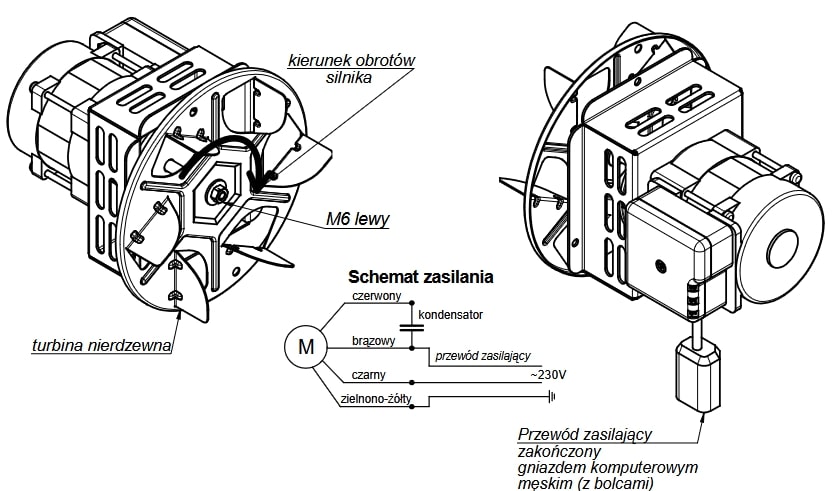 kierunek obrotów silnika

M6 lewy

turbina nierdzewna

Schemat zasilania

czerwony

kondensator

M

brązowy

przewód zasilający

czarny

~230V

zielnono-żółty

Przewód zasilający zakończony gniazdem komputerowym męskim (z bolcami)