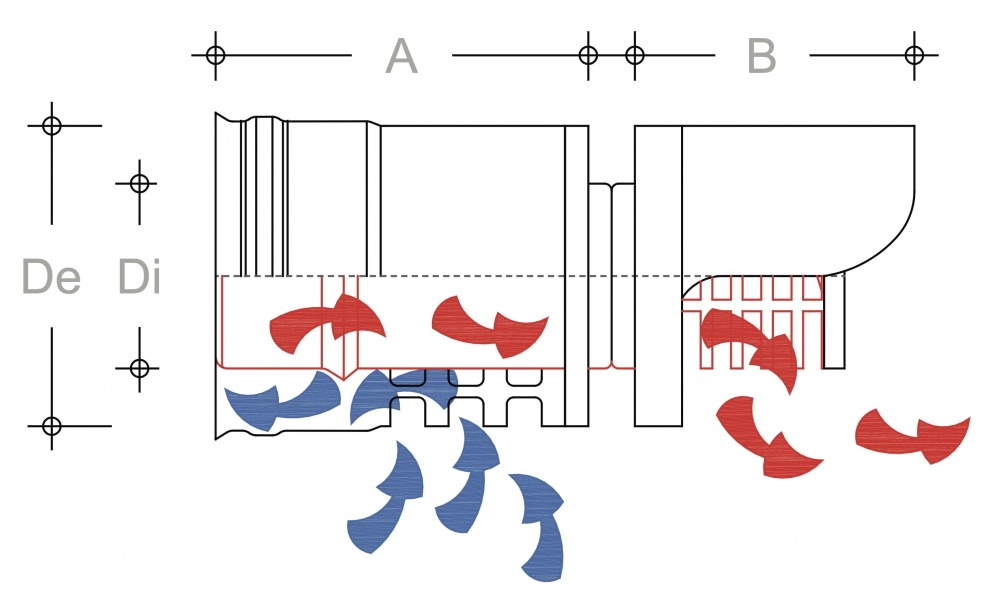 A

B

De

Di