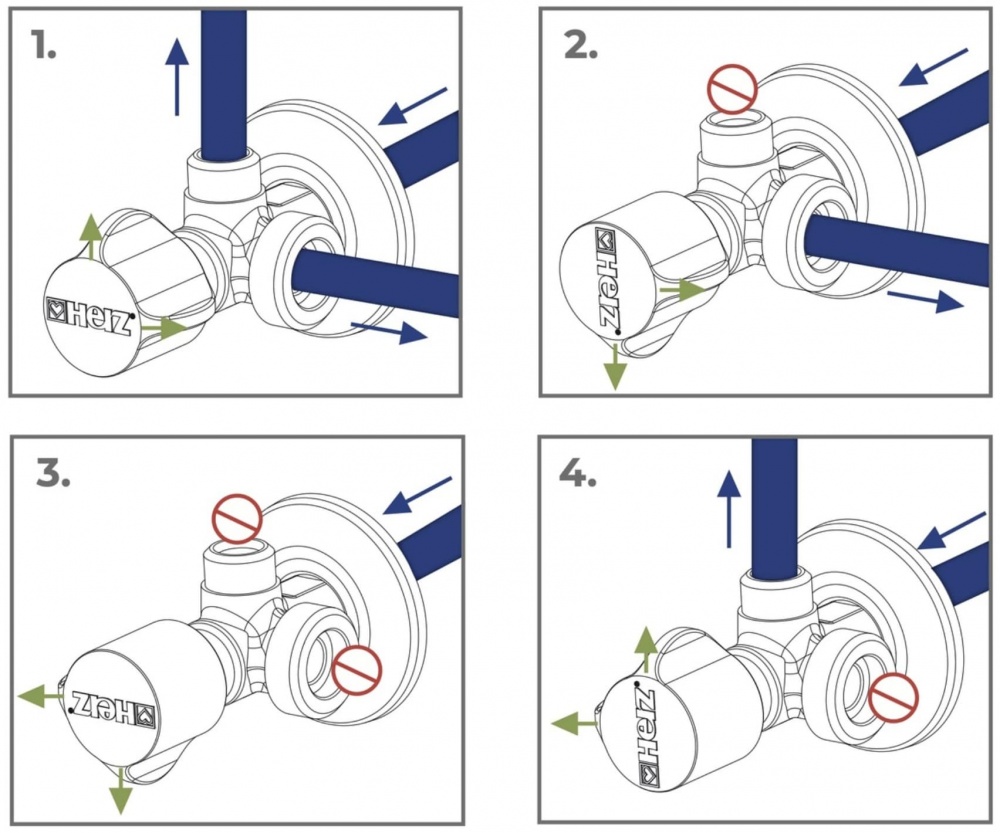 1.

HERZ

2.

HERZ

3.

HERZ

4.

HERZ