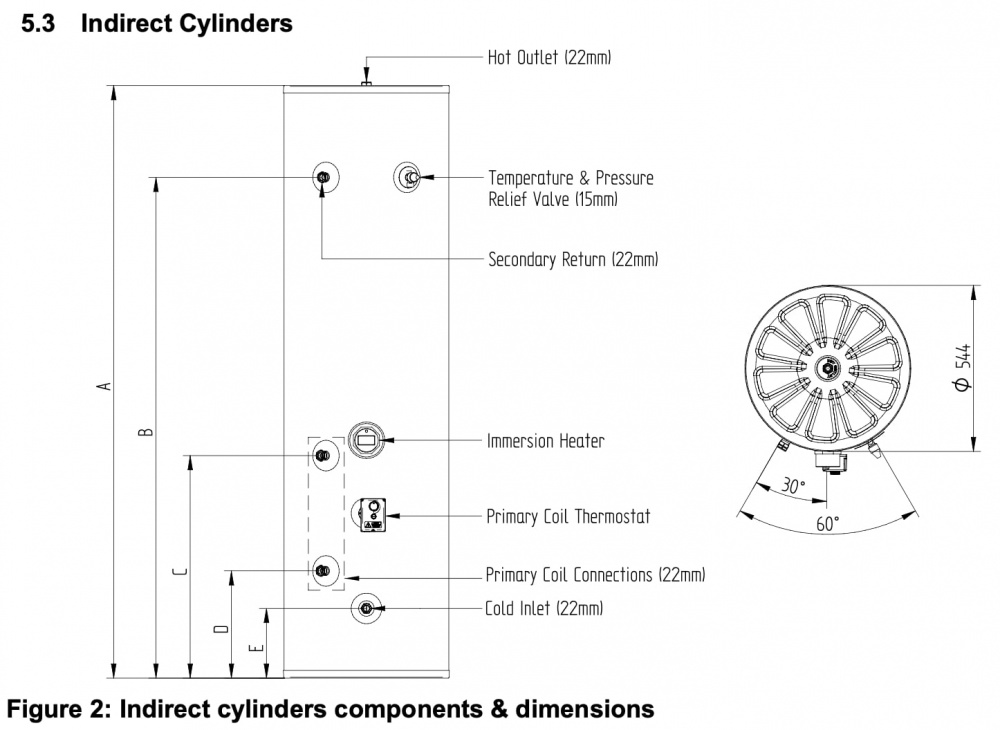 5.3 Indirect Cylinders

Hot Outlet (22mm)

Temperature & Pressure Relief Valve (15mm)

Secondary Return (22mm)

Immersion Heater

Primary Coil Thermostat

Primary Coil Connections (22mm)

Cold Inlet (22mm)

A

B

C

D

E

$\phi$ 544

30°

60°

Figure 2: Indirect cylinders components & dimensions