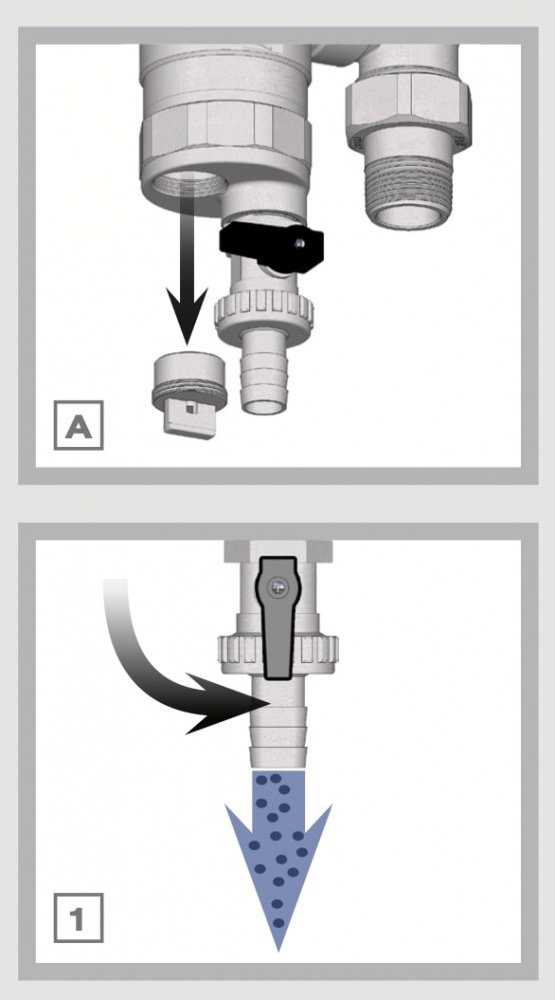 A

1