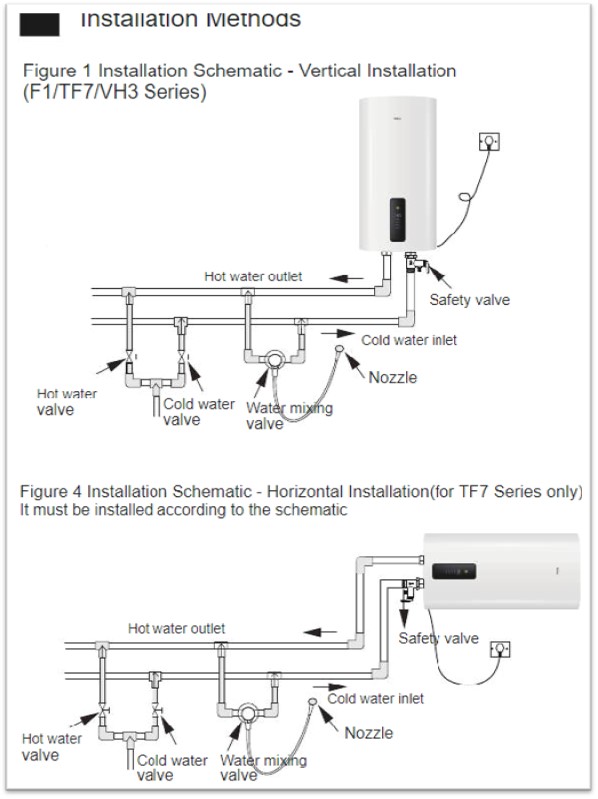 Installation Methods

Figure 1 Installation Schematic - Vertical Installation (F1/TF7/VH3 Series)

Hot water outlet

Safety valve

Cold water inlet

Nozzle

Hot water valve

Cold water valve

Water mixing valve

Figure 4 Installation Schematic - Horizontal Installation(for TF7 Series only)
It must be installed according to the schematic

Hot water outlet

Safety valve

Cold water inlet

Nozzle

Hot water valve

Cold water valve

Water mixing valve