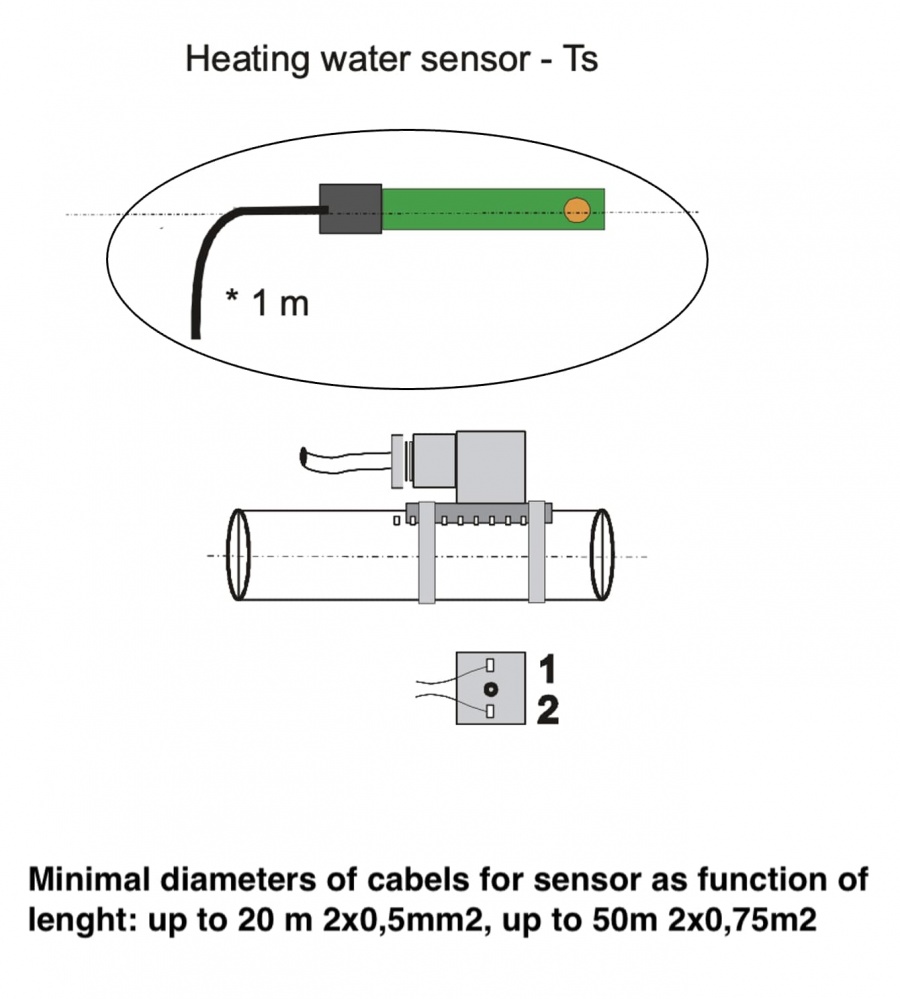 Heating water sensor - Ts

* 1 m

1
2

Minimal diameters of cabels for sensor as function of lenght: up to 20 m 2x0,5mm2, up to 50m 2x0,75m2