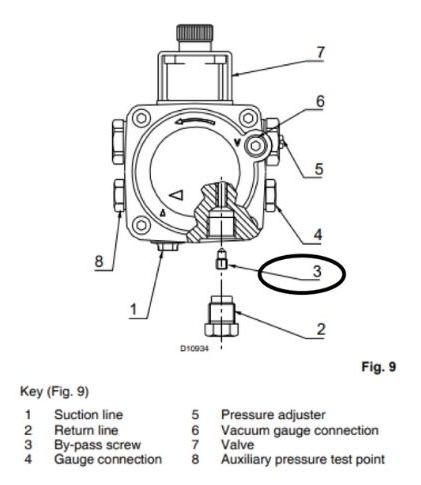 7

6

V

5

4

8

3

1

2

D10934

Fig. 9

Key (Fig. 9)

1 Suction line
2 Return line
3 By-pass screw
4 Gauge connection

5 Pressure adjuster
6 Vacuum gauge connection
7 Valve
8 Auxiliary pressure test point