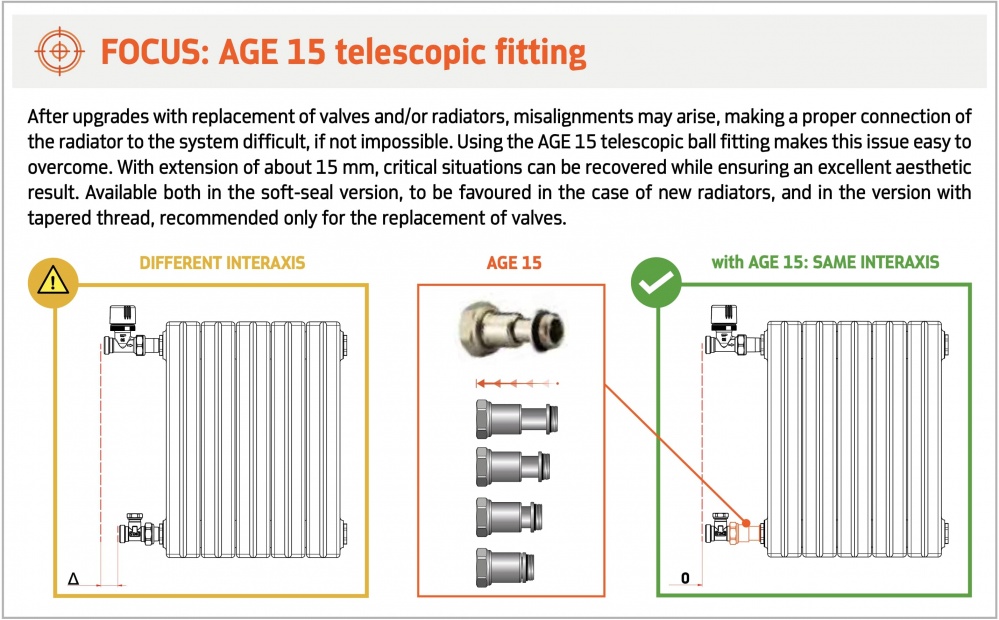 FOCUS: AGE 15 telescopic fitting

After upgrades with replacement of valves and/or radiators, misalignments may arise, making a proper connection of the radiator to the system difficult, if not impossible. Using the AGE 15 telescopic ball fitting makes this issue easy to overcome. With extension of about 15 mm, critical situations can be recovered while ensuring an excellent aesthetic result. Available both in the soft-seal version, to be favoured in the case of new radiators, and in the version with tapered thread, recommended only for the replacement of valves.

DIFFERENT INTERAXIS

Δ

AGE 15

with AGE 15: SAME INTERAXIS

0