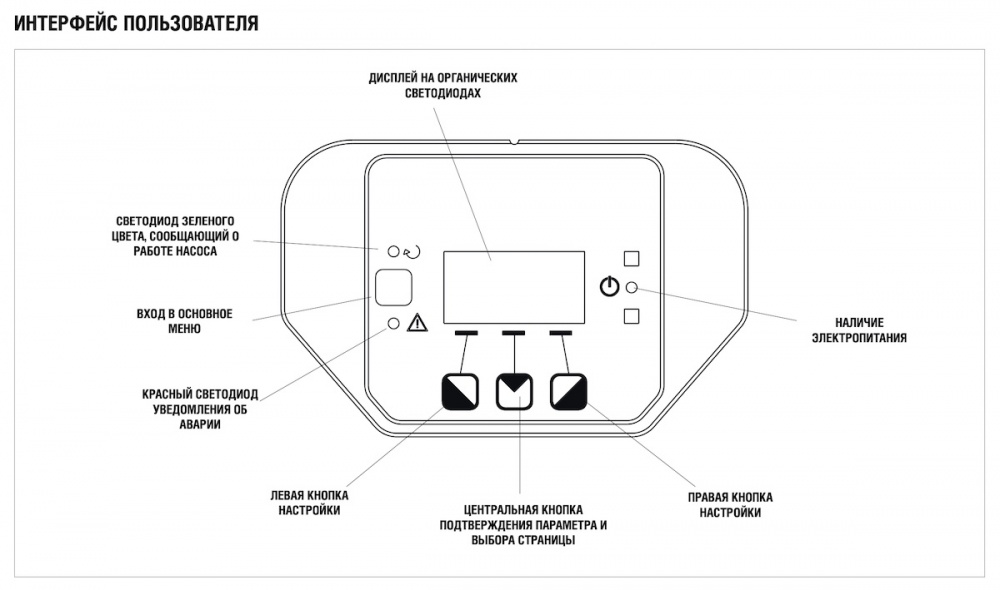 ИНТЕРФЕЙС ПОЛЬЗОВАТЕЛЯ

ДИСПЛЕЙ НА ОРГАНИЧЕСКИХ СВЕТОДИОДАХ

СВЕТОДИОД ЗЕЛЕНОГО ЦВЕТА, СООБЩАЮЩИЙ О РАБОТЕ НАСОСА

ВХОД В ОСНОВНОЕ МЕНЮ

КРАСНЫЙ СВЕТОДИОД УВЕДОМЛЕНИЯ ОБ АВАРИИ

НАЛИЧИЕ ЭЛЕКТРОПИТАНИЯ

ЛЕВАЯ КНОПКА НАСТРОЙКИ

ЦЕНТРАЛЬНАЯ КНОПКА ПОДТВЕРЖДЕНИЯ ПАРАМЕТРА И ВЫБОРА СТРАНИЦЫ

ПРАВАЯ КНОПКА НАСТРОЙКИ