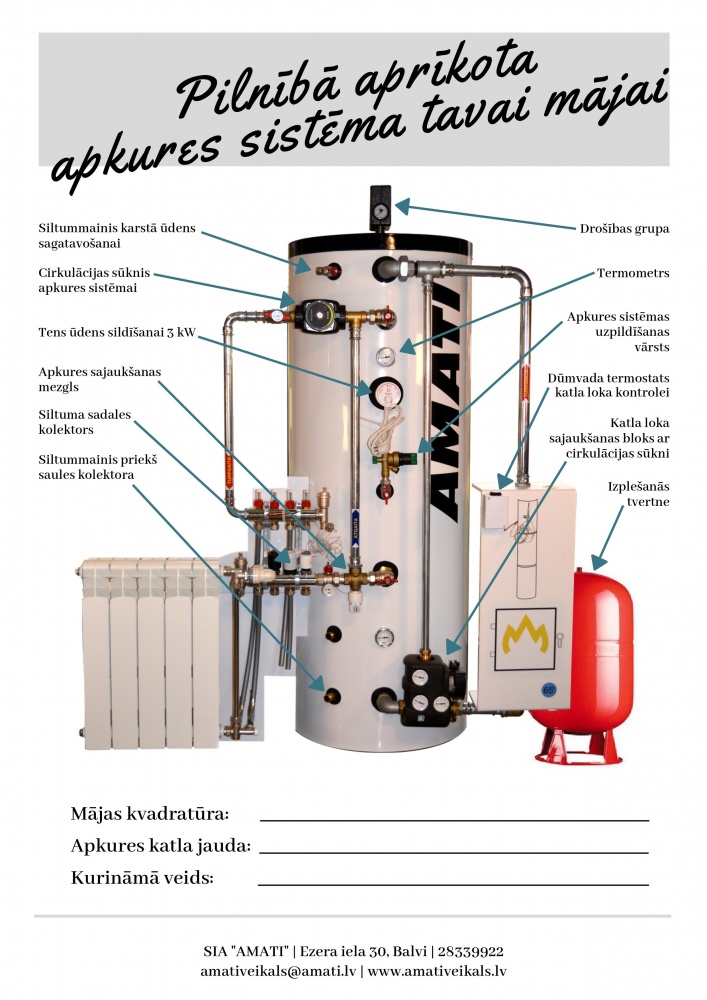 Pilnībā aprīkota apkures sistēma tavai mājai

Siltummainis karstā ūdens sagatavošanai

Cirkulācijas sūknis apkures sistēmai

Tens ūdens sildīšanai 3 kW

Apkures sajaukšanas mezgls

Siltuma sadales kolektors

Siltummainis priekš saules kolektora

Drošības grupa

Termometrs

Apkures sistēmas uzpildīšanas vārsts

Dūmvada termostats katla loka kontrolei

Katla loka sajaukšanas bloks ar cirkulācijas sūkni

Izplešanās tvertne

AMATI

Mājas kvadratūra:

Apkures katla jauda:

Kurināmā veids:

SIA "AMATI" | Ezera iela 30, Balvi | 28339922
amativeikals@amati.lv | www.amativeikals.lv