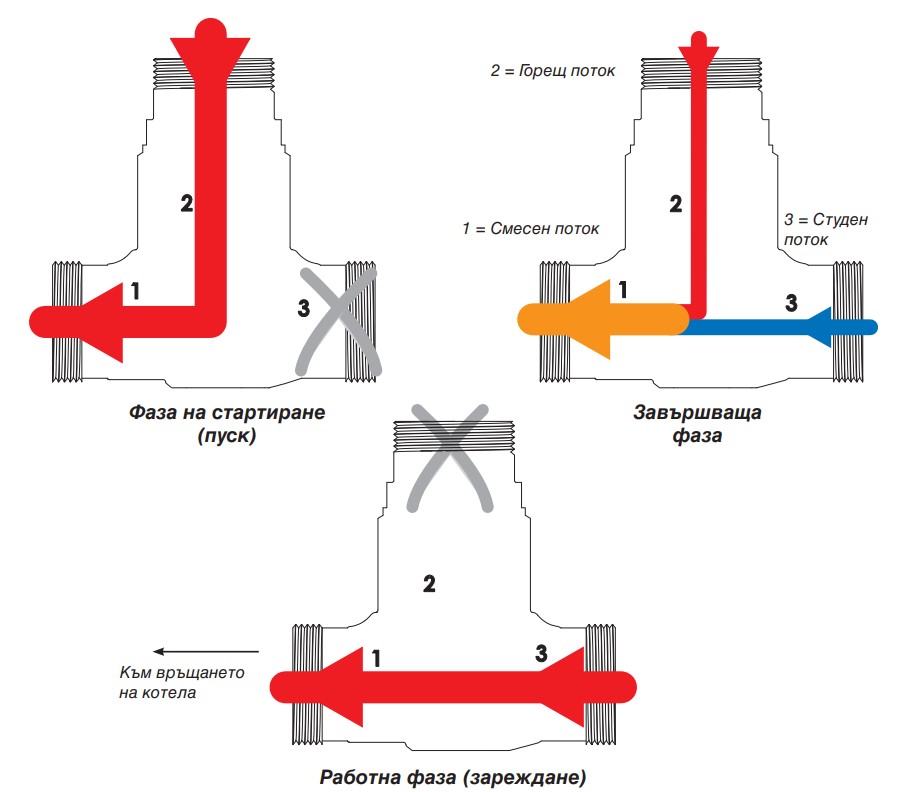 2

1

3

Фаза на стартиране (пуск)

2 = Горещ поток

2

1 = Смесен поток

3 = Студен поток

1

3

Завършваща фаза

2

1

3

Към връщането на котела

Работна фаза (зареждане)