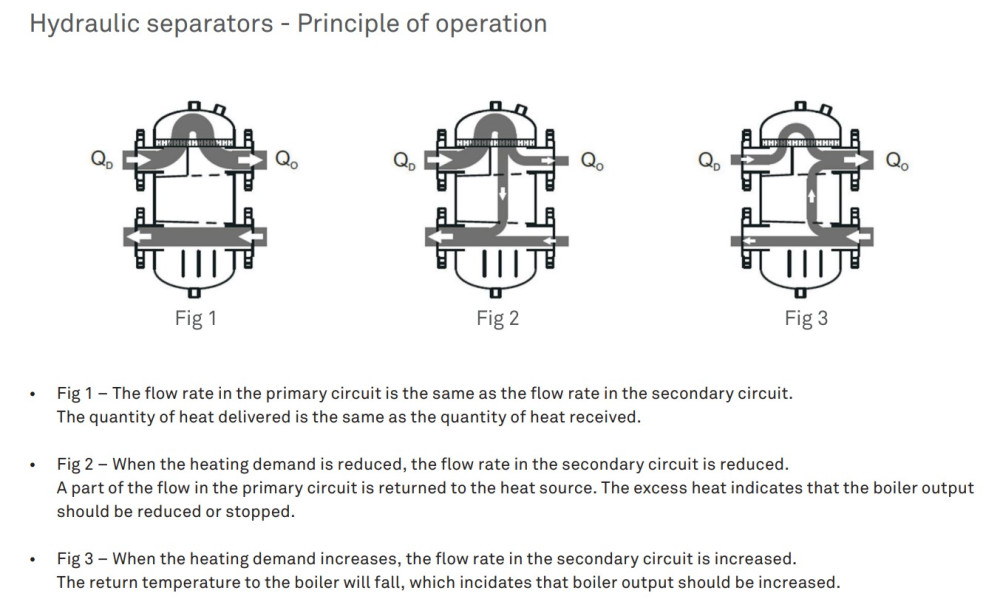 Hydraulic separators - Principle of operation

$Q_D$ $Q_O$

Fig 1

$Q_D$ $Q_O$

Fig 2

$Q_D$ $Q_O$

Fig 3

• Fig 1 – The flow rate in the primary circuit is the same as the flow rate in the secondary circuit.
The quantity of heat delivered is the same as the quantity of heat received.

• Fig 2 – When the heating demand is reduced, the flow rate in the secondary circuit is reduced.
A part of the flow in the primary circuit is returned to the heat source. The excess heat indicates that the boiler output should be reduced or stopped.

• Fig 3 – When the heating demand increases, the flow rate in the secondary circuit is increased.
The return temperature to the boiler will fall, which incidates that boiler output should be increased.